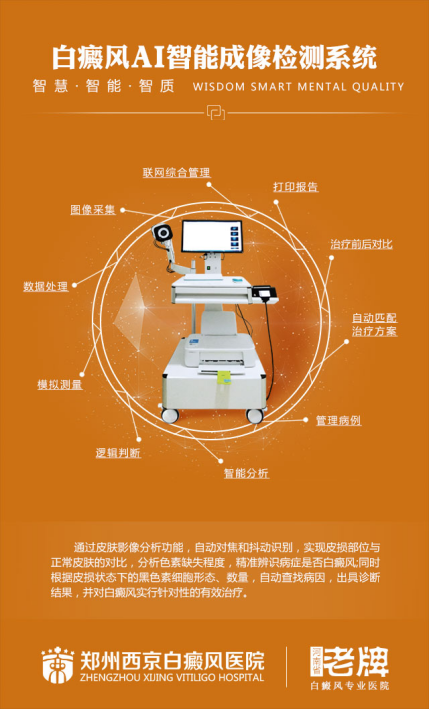 白癜风AI智能成像检测系统

智慧·智能·智质 WISDOM SMART MENTAL QUALITY

联网综合管理

打印报告

图像采集

治疗前后对比

数据处理

自动匹配治疗方案

模拟测量

管理病例

逻辑判断

智能分析

通过皮肤影像分析功能，自动对焦和抖动识别，实现皮损部位与正常皮肤的对比，分析色素缺失程度，精准辨识病症是否白癜风;同时根据皮损状态下的黑色素细胞形态、数量，自动查找病因，出具诊断结果，并对白癜风实行针对性的有效治疗。

郑州西京白癜风医院
ZHENGZHOU XIJING VITILIGO HOSPITAL

河南省 老牌
白癜风专业医院